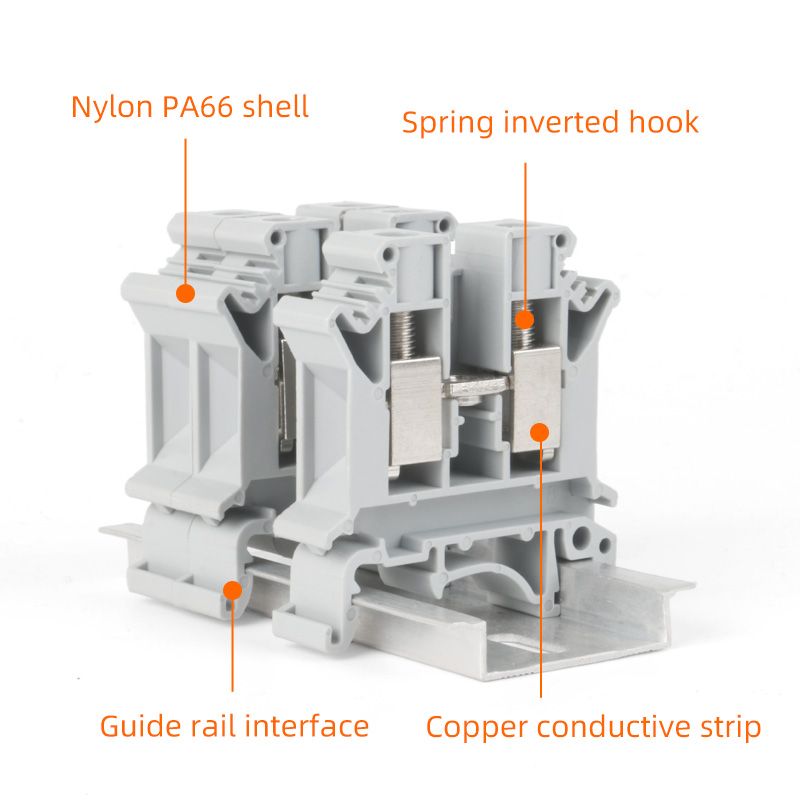 Nylon PA66 shell

Spring inverted hook

Guide rail interface

Copper conductive strip