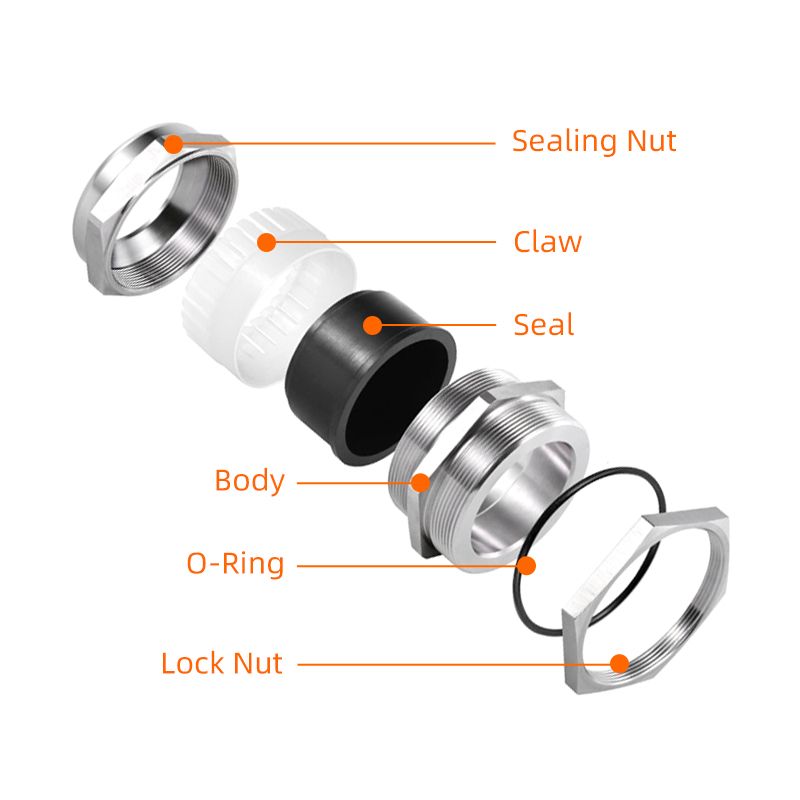 Sealing Nut
Claw
Seal
Body
O-Ring
Lock Nut